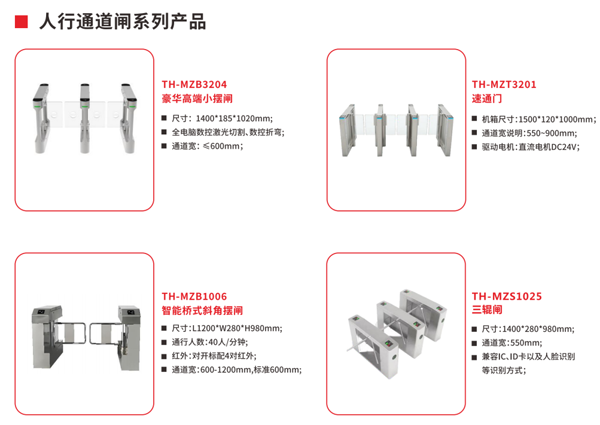 人行通道闸系列产品

TH-MZB3204
豪华高端小摆闸

尺寸：1400*185*1020mm;
全电脑数控激光切割、数控折弯;
通道宽：≤600mm;

TH-MZT3201
速通门

机箱尺寸:1500*120*1000mm;
通道宽说明:550~900mm;
驱动电机:直流电机DC24V;

TH-MZB1006
智能桥式斜角摆闸

尺寸:L1200*W280*H980mm;
通行人数:40人/分钟;
红外:对开标配4对红外;
通道宽:600-1200mm,标准600mm;

TH-MZS1025
三辊闸

尺寸:1400*280*980mm;
通道宽:550mm;
兼容IC、ID卡以及人脸识别等识别方式;